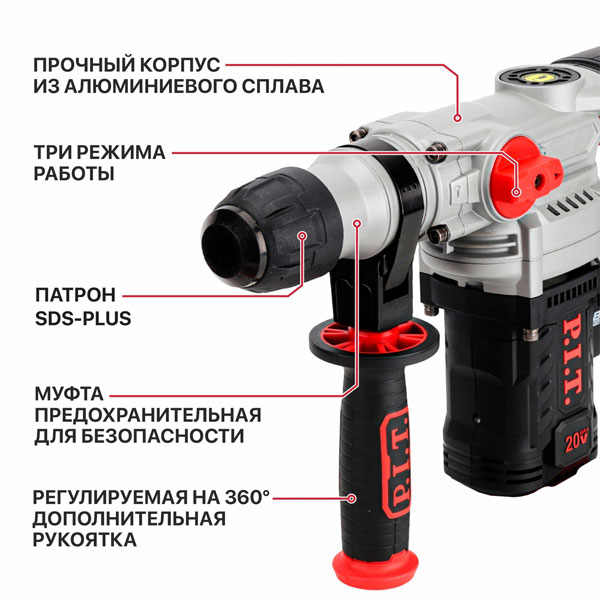 ПРОЧНЫЙ КОРПУС ИЗ АЛЮМИНИЕВОГО СПЛАВА

ТРИ РЕЖИМА РАБОТЫ

ПАТРОН SDS-PLUS

МУФТА ПРЕДОХРАНИТЕЛЬНАЯ ДЛЯ БЕЗОПАСНОСТИ

РЕГУЛИРУЕМАЯ НА 360° ДОПОЛНИТЕЛЬНАЯ РУКОЯТКА

P.I.T.

P.I.T.

20V